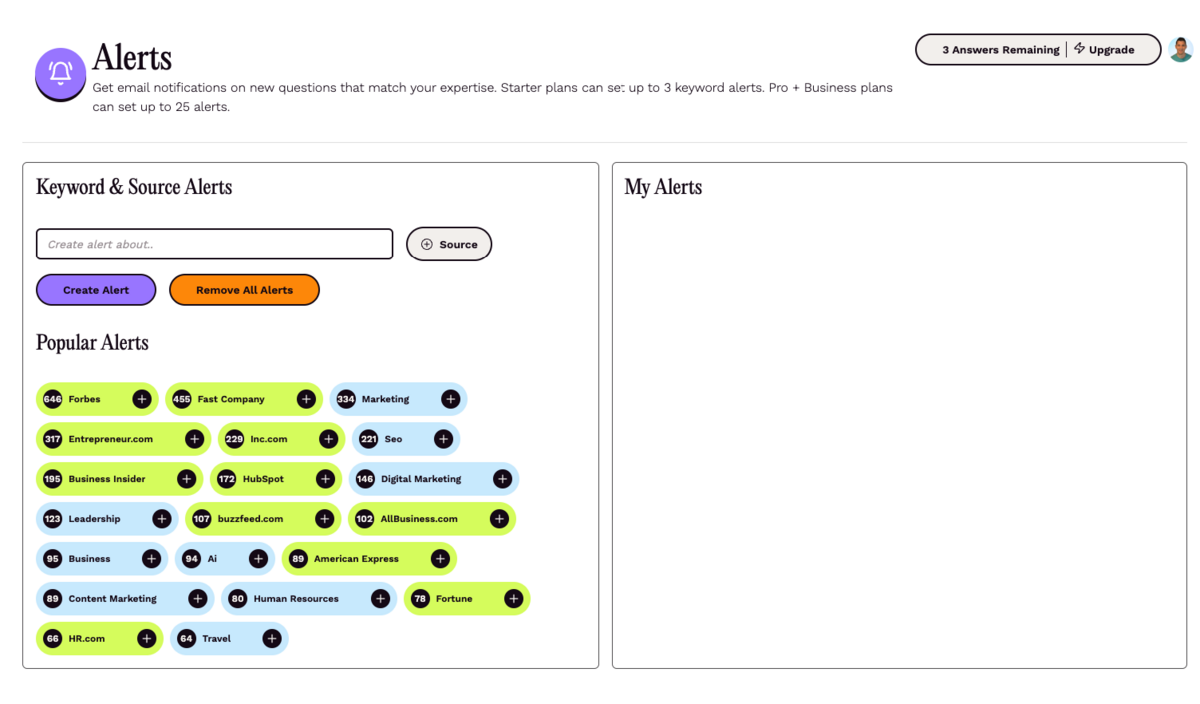 Alerts

Get email notifications on new questions that match your expertise. Starter plans can set up to 3 keyword alerts. Pro + Business plans can set up to 25 alerts.

3 Answers Remaining | Upgrade

Keyword & Source Alerts

Create alert about..

Source

Create Alert

Remove All Alerts

Popular Alerts

646 Forbes
455 Fast Company
334 Marketing
317 Entrepreneur.com
229 Inc.com
221 Seo
195 Business Insider
172 HubSpot
146 Digital Marketing
123 Leadership
107 buzzfeed.com
102 AllBusiness.com
95 Business
94 Ai
89 American Express
89 Content Marketing
80 Human Resources
78 Fortune
66 HR.com
64 Travel

My Alerts